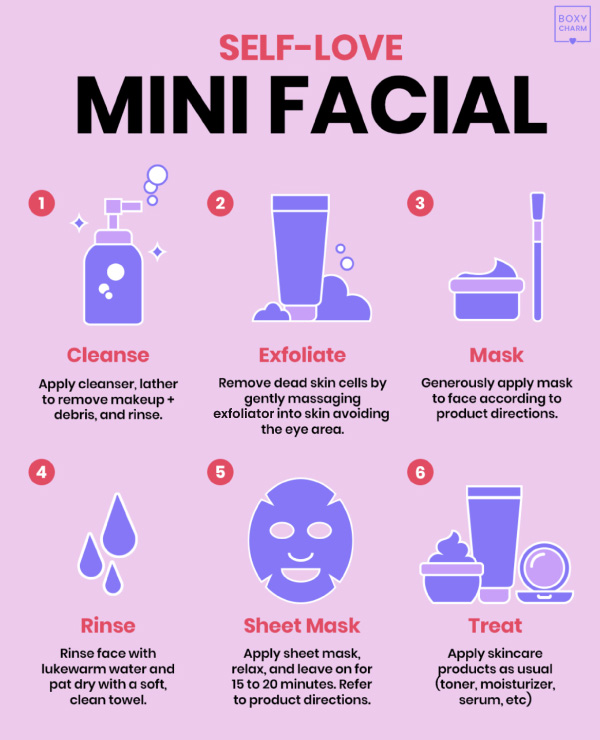 BOXY CHARM

SELF-LOVE

MINI FACIAL

1

Cleanse

Apply cleanser, lather to remove makeup + debris, and rinse.

2

Exfoliate

Remove dead skin cells by gently massaging exfoliator into skin avoiding the eye area.

3

Mask

Generously apply mask to face according to product directions.

4

Rinse

Rinse face with lukewarm water and pat dry with a soft, clean towel.

5

Sheet Mask

Apply sheet mask, relax, and leave on for 15 to 20 minutes. Refer to product directions.

6

Treat

Apply skincare products as usual (toner, moisturizer, serum, etc)